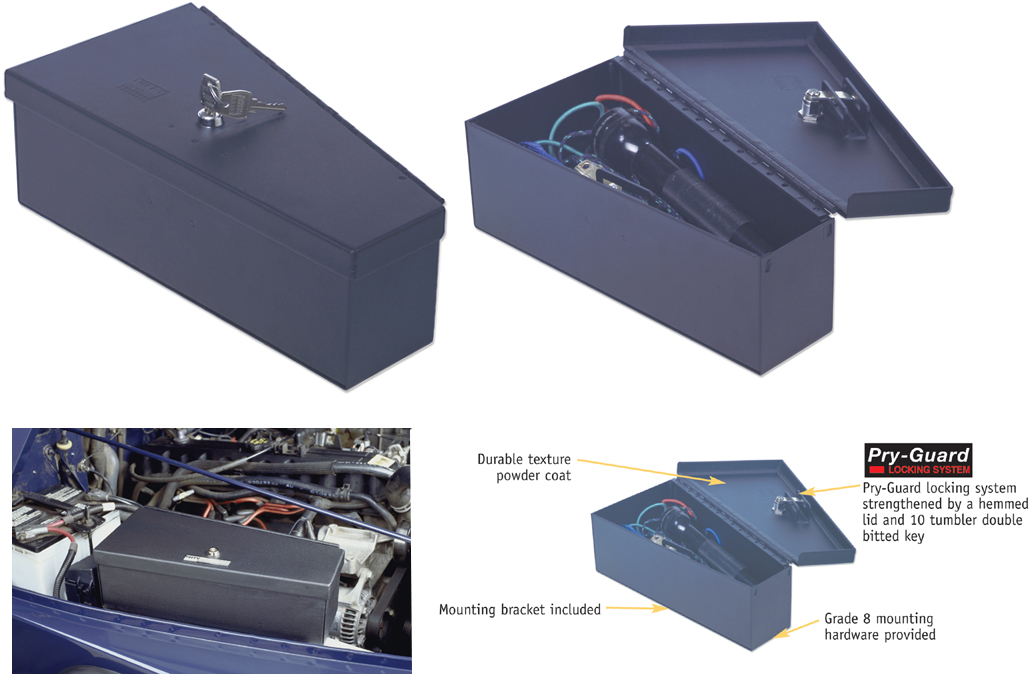 Durable texture powder coat

Pry-Guard
LOCKING SYSTEM

Pry-Guard locking system strengthened by a hemmed lid and 10 tumbler double bitted key

Mounting bracket included

Grade 8 mounting hardware provided