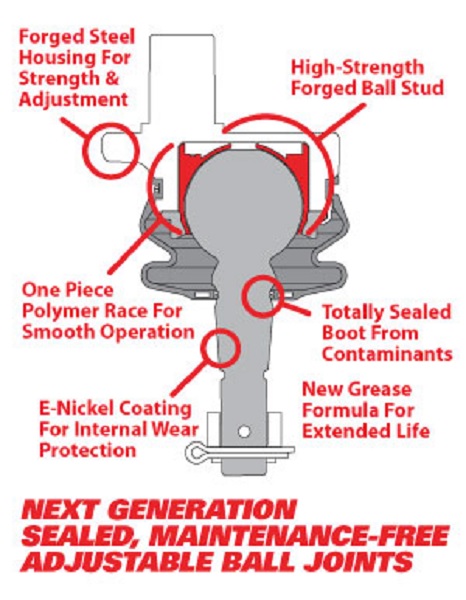 Forged Steel Housing For Strength & Adjustment

High-Strength Forged Ball Stud

One Piece Polymer Race For Smooth Operation

Totally Sealed Boot From Contaminants

E-Nickel Coating For Internal Wear Protection

New Grease Formula For Extended Life

NEXT GENERATION SEALED, MAINTENANCE-FREE ADJUSTABLE BALL JOINTS